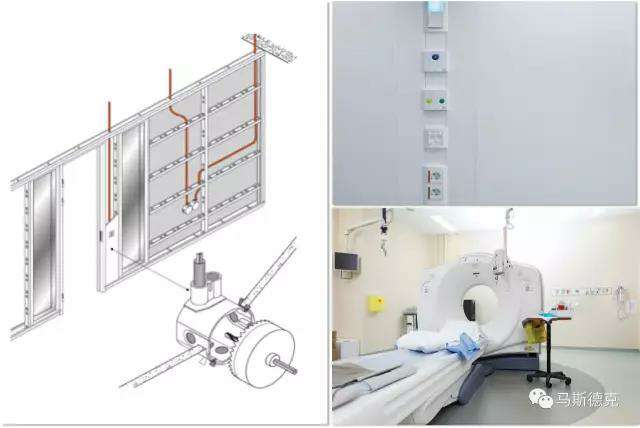 马斯德克